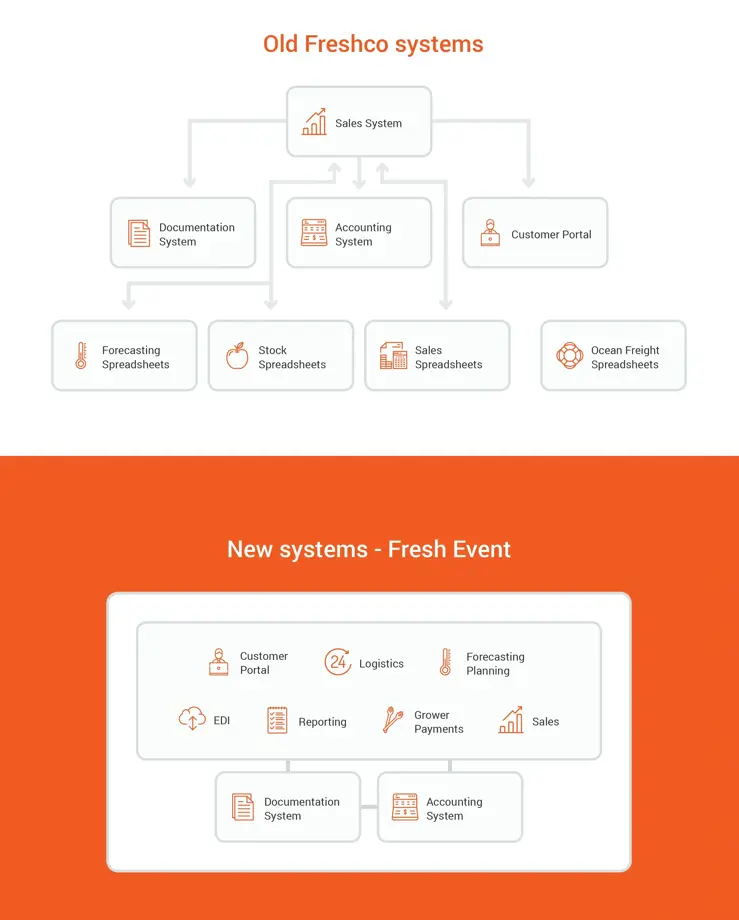 Old Freshco systems

Sales System

Documentation System

Accounting System

Customer Portal

Forecasting Spreadsheets

Stock Spreadsheets

Sales Spreadsheets

Ocean Freight Spreadsheets

New systems - Fresh Event

Customer Portal

24

Logistics

Forecasting Planning

EDI

Reporting

Grower Payments

Sales

Documentation System

Accounting System